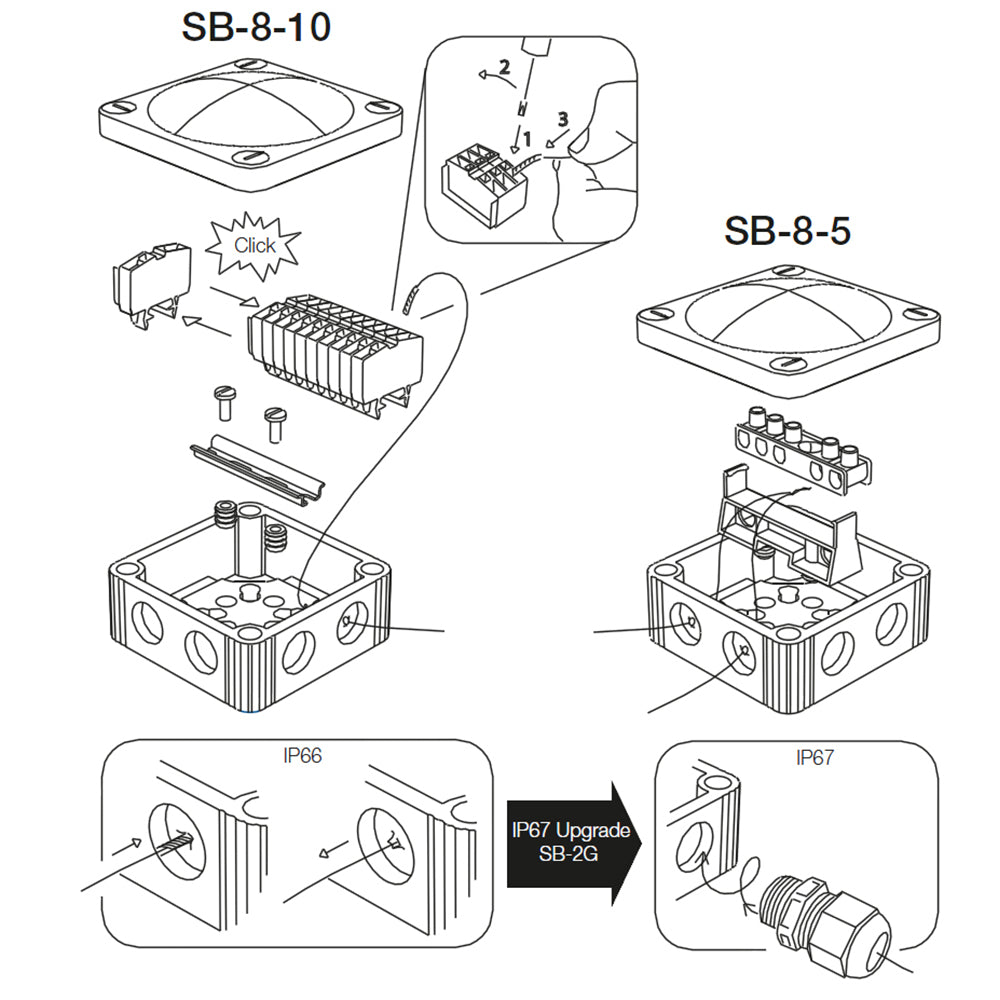 SB-8-10

2

1

3

Click

SB-8-5

IP66

IP67 Upgrade
SB-2G

IP67